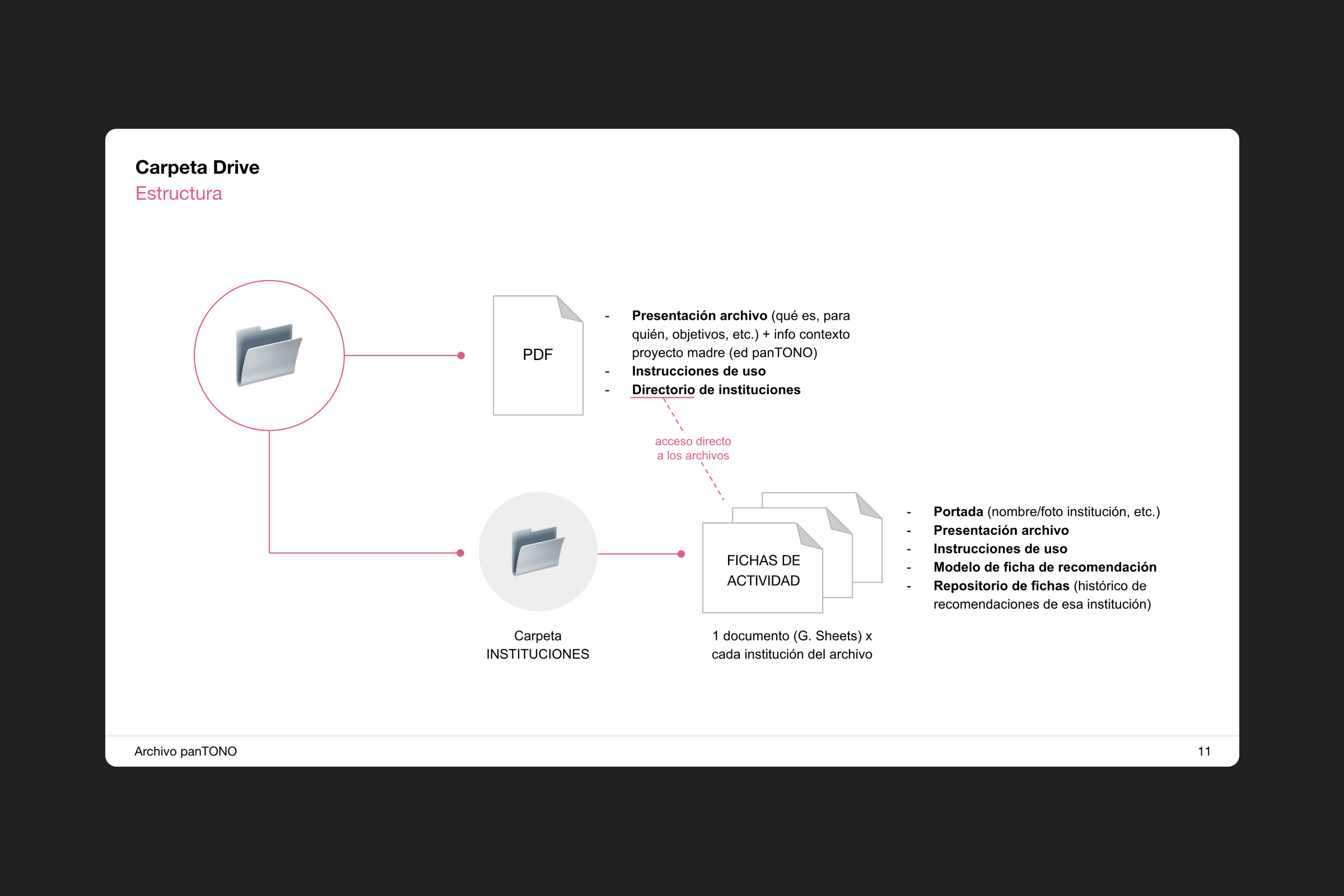 Carpeta Drive
Estructura

PDF

- Presentación archivo (qué es, para quién, objetivos, etc.) + info contexto proyecto madre (ed panTONO)
- Instrucciones de uso
- Directorio de instituciones

acceso directo a los archivos

Carpeta INSTITUCIONES

FICHAS DE ACTIVIDAD

1 documento (G. Sheets) x cada institución del archivo

- Portada (nombre/foto institución, etc.)
- Presentación archivo
- Instrucciones de uso
- Modelo de ficha de recomendación
- Repositorio de fichas (histórico de recomendaciones de esa institución)

Archivo panTONO

11